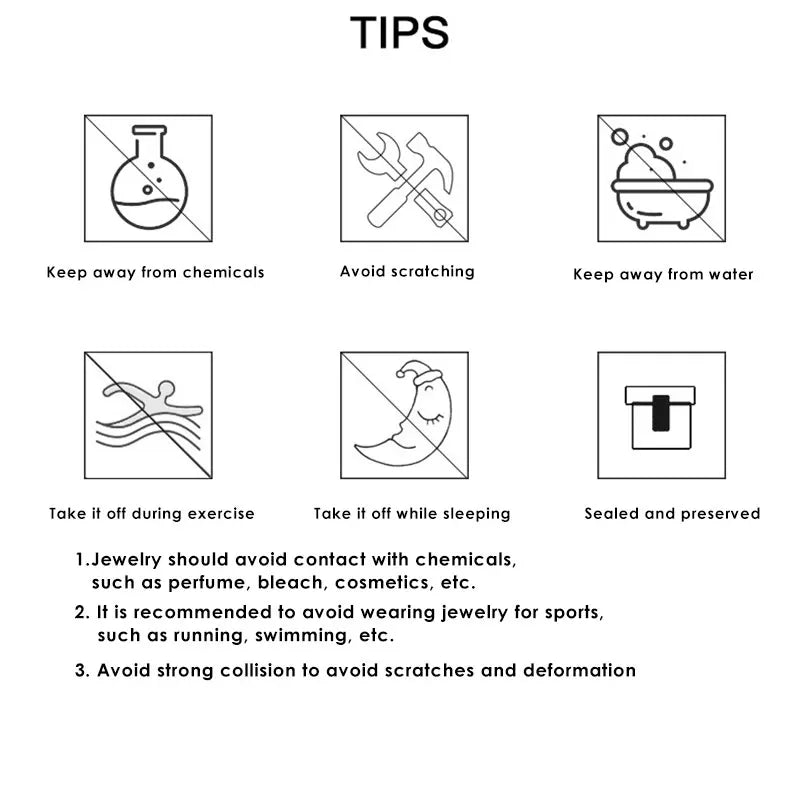 TIPS

Keep away from chemicals

Avoid scratching

Keep away from water

Take it off during exercise

Take it off while sleeping

Sealed and preserved

1.Jewelry should avoid contact with chemicals, such as perfume, bleach, cosmetics, etc.

2. It is recommended to avoid wearing jewelry for sports, such as running, swimming, etc.

3. Avoid strong collision to avoid scratches and deformation